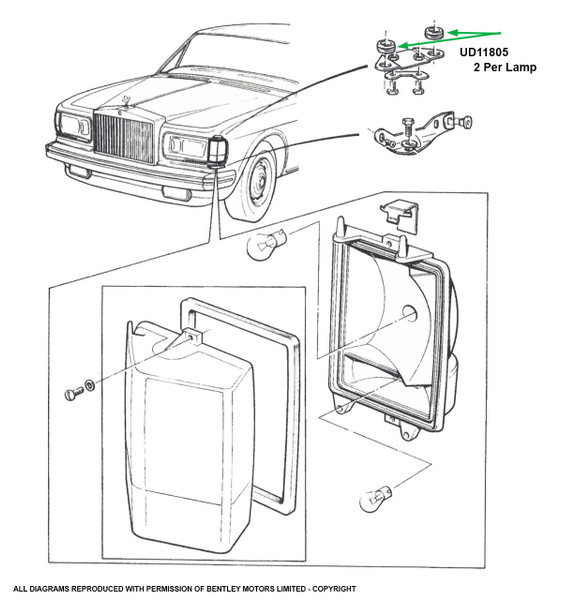 UD11805
2 Per Lamp

ALL DIAGRAMS REPRODUCED WITH PERMISSION OF BENTLEY MOTORS LIMITED - COPYRIGHT