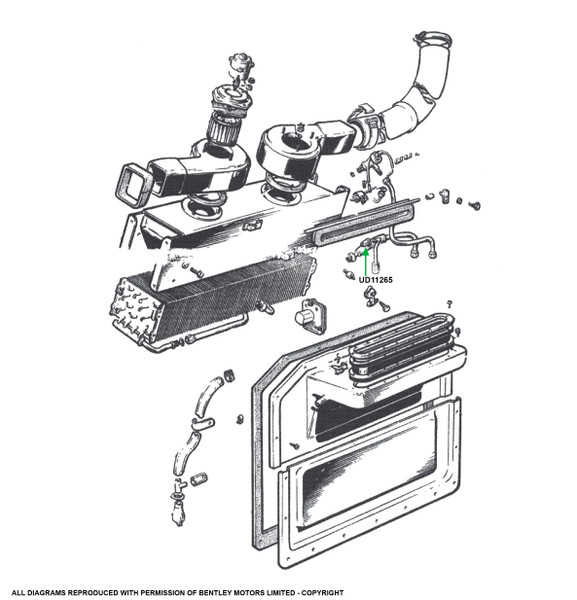 UD11265

ALL DIAGRAMS REPRODUCED WITH PERMISSION OF BENTLEY MOTORS LIMITED - COPYRIGHT