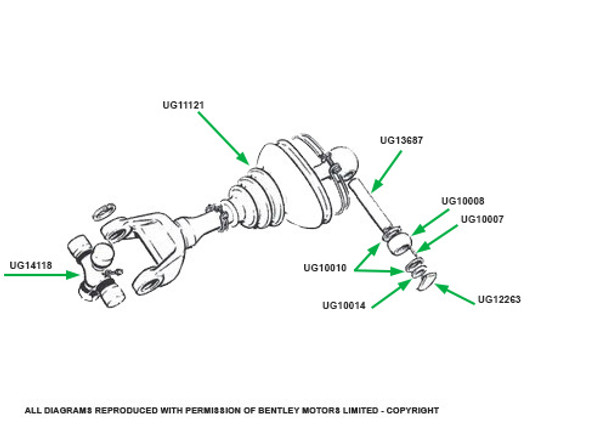 UG11121

UG13687

UG10008

UG10007

UG14118

UG10010

UG10014

UG12263

ALL DIAGRAMS REPRODUCED WITH PERMISSION OF BENTLEY MOTORS LIMITED - COPYRIGHT