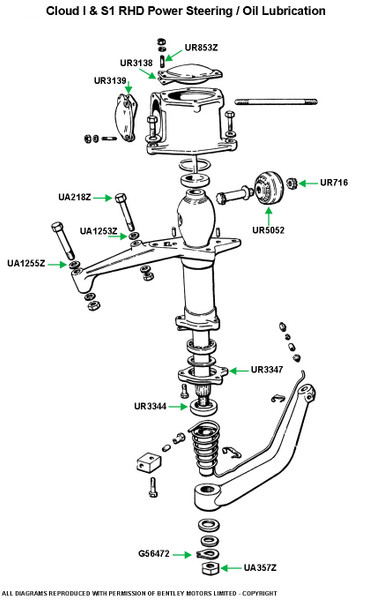 Cloud I & S1 RHD Power Steering / Oil Lubrication

UR853Z
UR3138
UR3139
UR716
UA218Z
UR5052
UA1253Z
UA1255Z
UR3347
UR3344
G56472
UA357Z

ALL DIAGRAMS REPRODUCED WITH PERMISSION OF BENTLEY MOTORS LIMITED - COPYRIGHT