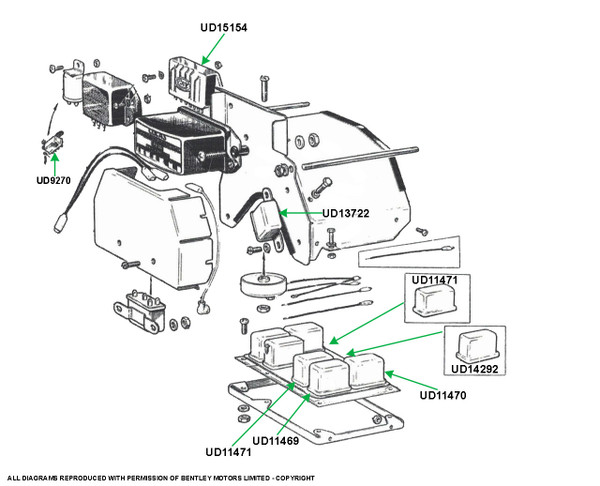 UD15154

UD9270

UD13722

UD11471

UD14292

UD11470

UD11469

UD11471

ALL DIAGRAMS REPRODUCED WITH PERMISSION OF BENTLEY MOTORS LIMITED - COPYRIGHT