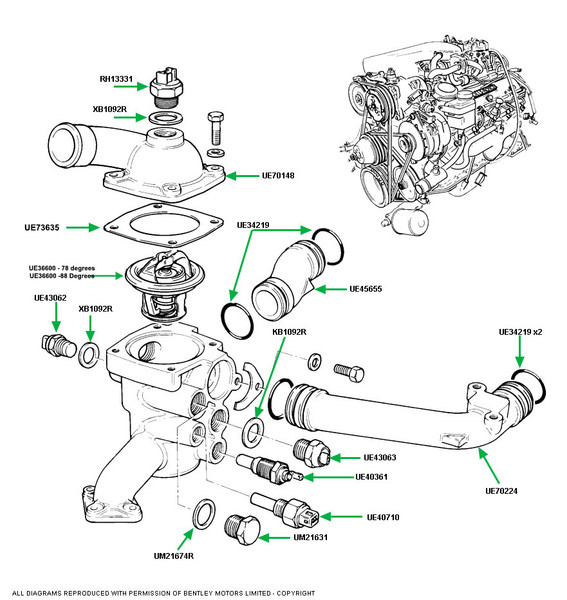 RH13331
XB1092R
UE70148
UE73635
UE34219
UE36600 - 78 degrees
UE36600 -88 Degrees
UE45655
UE43062
XB1092R
KB1092R
UE34219 x2
UE43063
UE40361
UE70224
UE40710
UM21631
UM21674R
ALL DIAGRAMS REPRODUCED WITH PERMISSION OF BENTLEY MOTORS LIMITED - COPYRIGHT