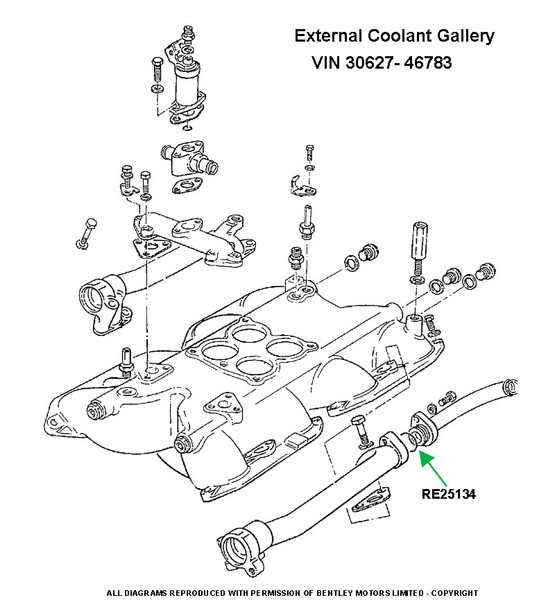 External Coolant Gallery
VIN 30627- 46783

RE25134

ALL DIAGRAMS REPRODUCED WITH PERMISSION OF BENTLEY MOTORS LIMITED - COPYRIGHT