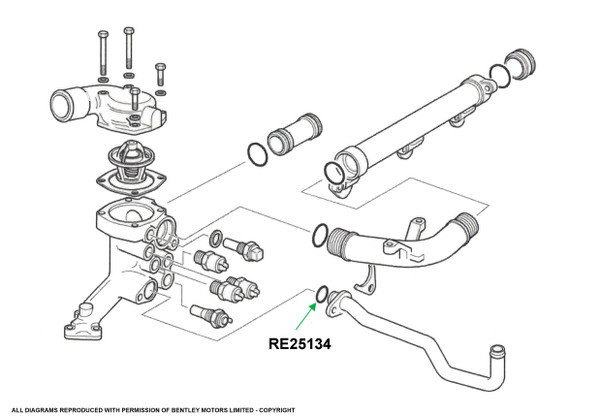 RE25134

ALL DIAGRAMS REPRODUCED WITH PERMISSION OF BENTLEY MOTORS LIMITED - COPYRIGHT