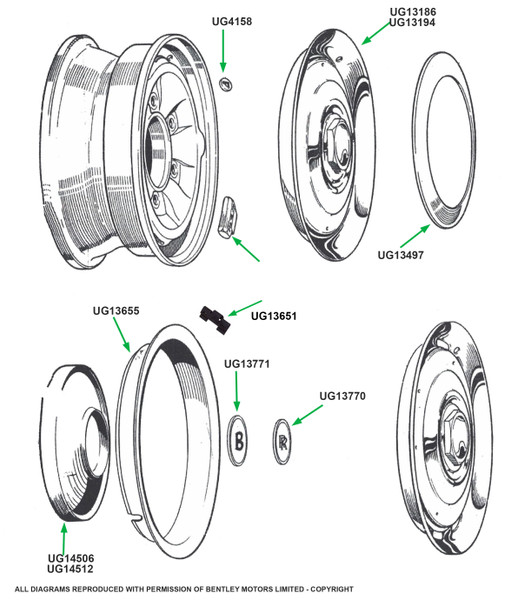 UG4158

UG13186
UG13194

UG13497

UG13655

UG13651

UG13771

UG13770

B

R

UG14506
UG14512

ALL DIAGRAMS REPRODUCED WITH PERMISSION OF BENTLEY MOTORS LIMITED - COPYRIGHT