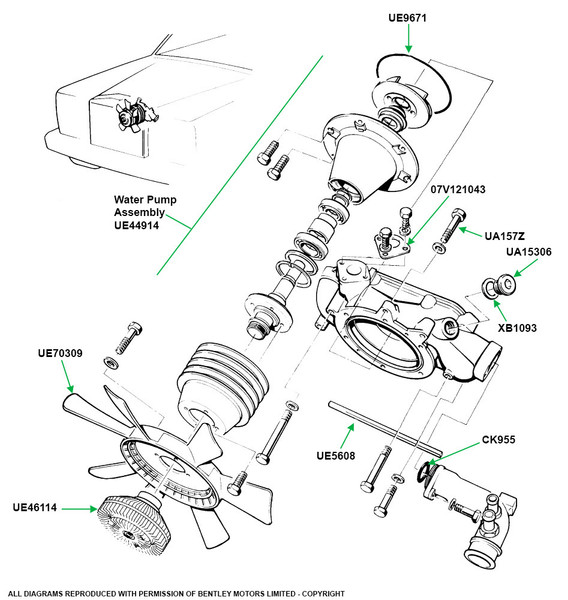 UE9671

Water Pump Assembly UE44914

07V121043

UA157Z

UA15306

XB1093

UE70309

UE5608

CK955

UE46114

ALL DIAGRAMS REPRODUCED WITH PERMISSION OF BENTLEY MOTORS LIMITED - COPYRIGHT