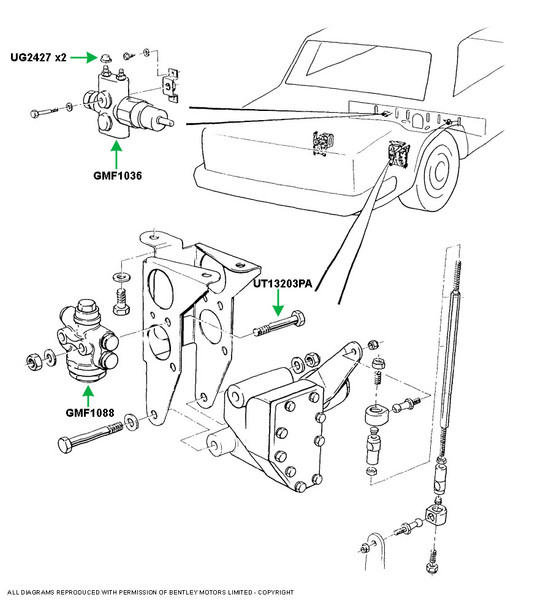 UG2427 x2

GMF1036

UT13203PA

GMF1088

ALL DIAGRAMS REPRODUCED WITH PERMISSION OF BENTLEY MOTORS LIMITED - COPYRIGHT