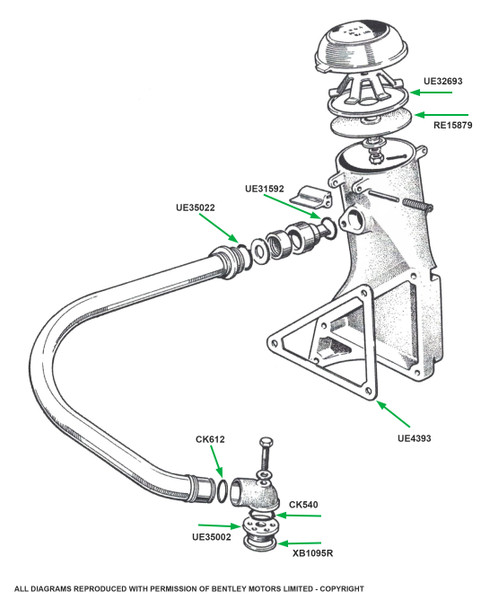 UE32693

RE15879

UE31592

UE35022

UE4393

CK612

CK540

UE35002

XB1095R

ALL DIAGRAMS REPRODUCED WITH PERMISSION OF BENTLEY MOTORS LIMITED - COPYRIGHT