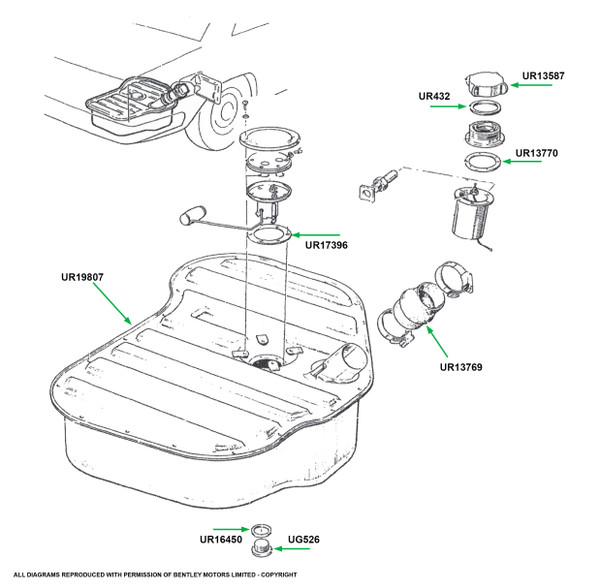 UR13587
UR432
UR13770
UR17396
UR19807
UR13769
UR16450
UG526
ALL DIAGRAMS REPRODUCED WITH PERMISSION OF BENTLEY MOTORS LIMITED - COPYRIGHT