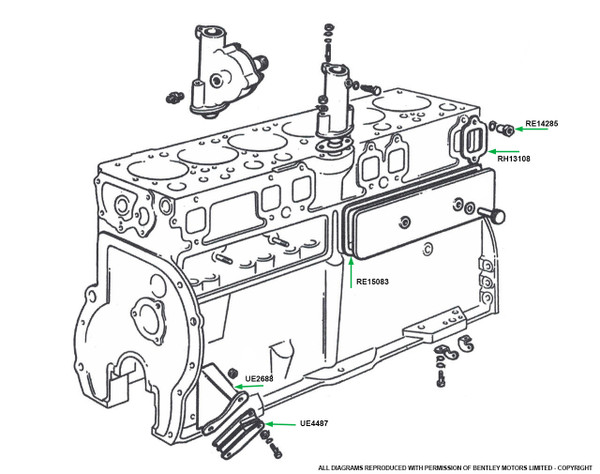 RE14285

RH13108

RE15083

UE2688

UE4487

ALL DIAGRAMS REPRODUCED WITH PERMISSION OF BENTLEY MOTORS LIMITED - COPYRIGHT