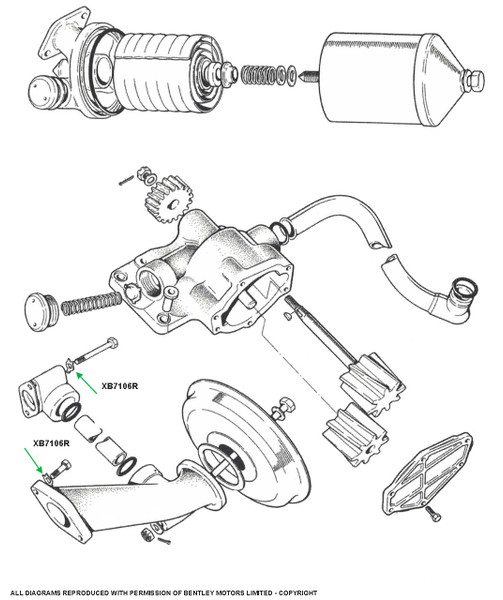 XB7106R

XB7106R

ALL DIAGRAMS REPRODUCED WITH PERMISSION OF BENTLEY MOTORS LIMITED - COPYRIGHT