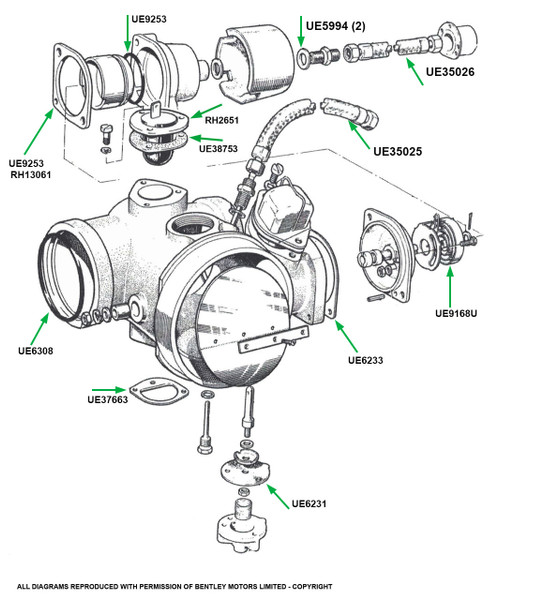 UE9253

UE5994 (2)

UE35026

RH2651

UE38753

UE35025

UE9253
RH13061

UE9168U

UE6308

UE6233

UE37663

UE6231

ALL DIAGRAMS REPRODUCED WITH PERMISSION OF BENTLEY MOTORS LIMITED - COPYRIGHT