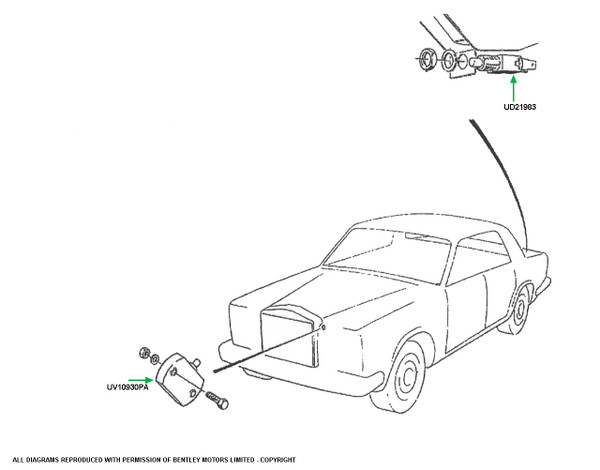 UD21983

UV10930PA

ALL DIAGRAMS REPRODUCED WITH PERMISSION OF BENTLEY MOTORS LIMITED - COPYRIGHT