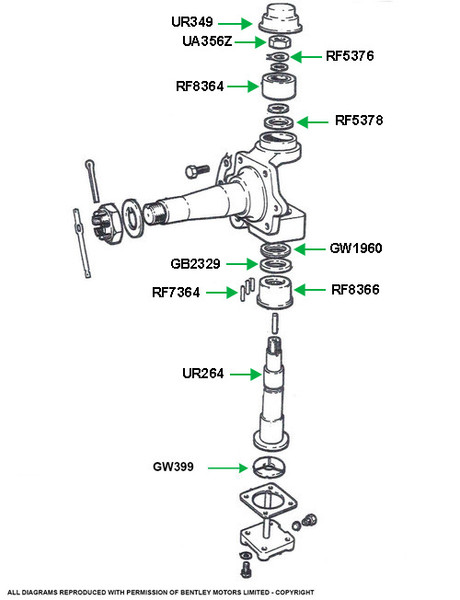 UR349
UA356Z
RF5376
RF8364
RF5378
GW1960
GB2329
RF7364
RF8366
UR264
GW399

ALL DIAGRAMS REPRODUCED WITH PERMISSION OF BENTLEY MOTORS LIMITED - COPYRIGHT