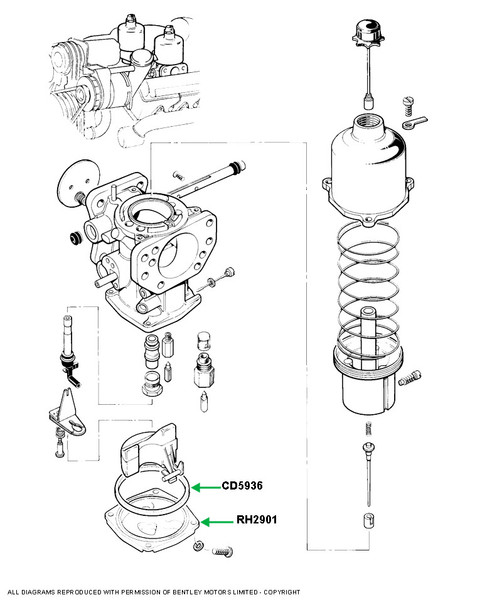 CD5936

RH2901

ALL DIAGRAMS REPRODUCED WITH PERMISSION OF BENTLEY MOTORS LIMITED - COPYRIGHT