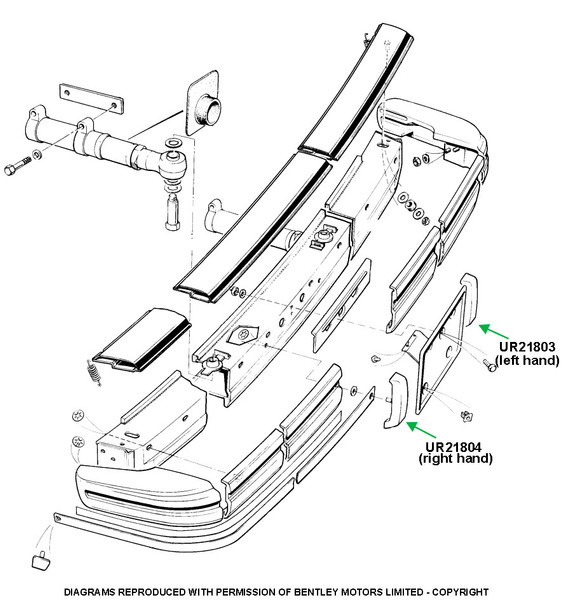 UR21803
(left hand)

UR21804
(right hand)

DIAGRAMS REPRODUCED WITH PERMISSION OF BENTLEY MOTORS LIMITED - COPYRIGHT