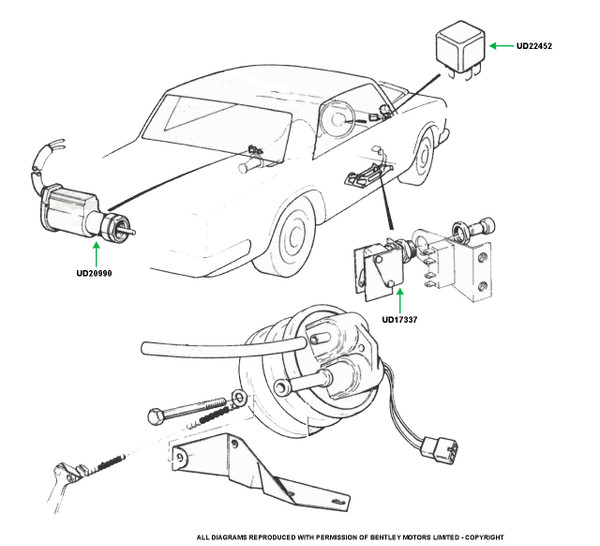 UD22452

UD20990

UD17337

ALL DIAGRAMS REPRODUCED WITH PERMISSION OF BENTLEY MOTORS LIMITED - COPYRIGHT