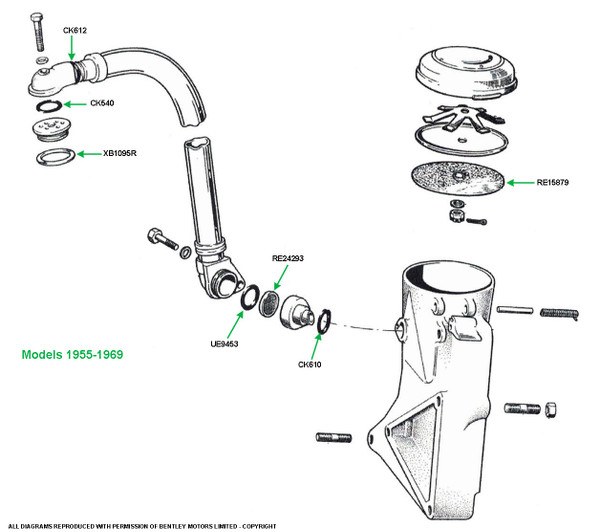 CK612

CK540

XB1095R

RE15879

RE24293

UE9453

CK610

Models 1955-1969

ALL DIAGRAMS REPRODUCED WITH PERMISSION OF BENTLEY MOTORS LIMITED - COPYRIGHT