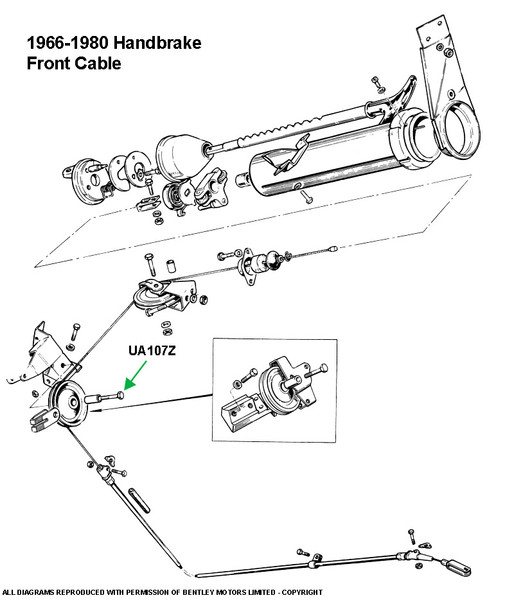 1966-1980 Handbrake
Front Cable

UA107Z

ALL DIAGRAMS REPRODUCED WITH PERMISSION OF BENTLEY MOTORS LIMITED - COPYRIGHT