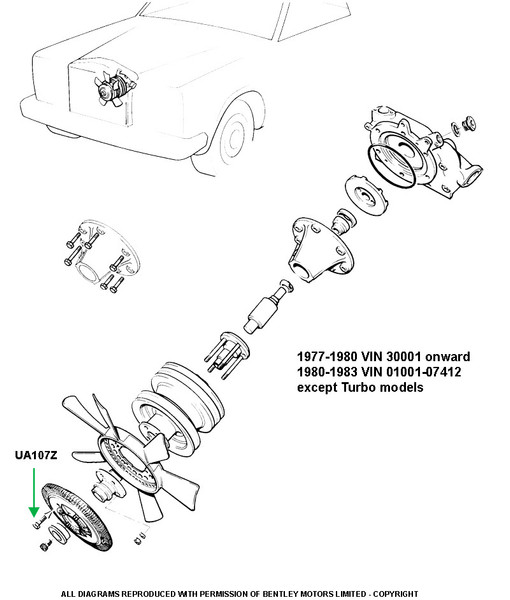 1977-1980 VIN 30001 onward
1980-1983 VIN 01001-07412
except Turbo models

UA107Z

ALL DIAGRAMS REPRODUCED WITH PERMISSION OF BENTLEY MOTORS LIMITED - COPYRIGHT