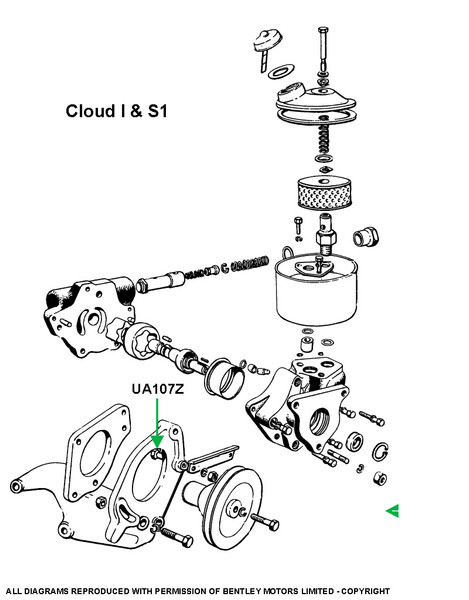 Cloud I & S1

UA107Z

ALL DIAGRAMS REPRODUCED WITH PERMISSION OF BENTLEY MOTORS LIMITED - COPYRIGHT