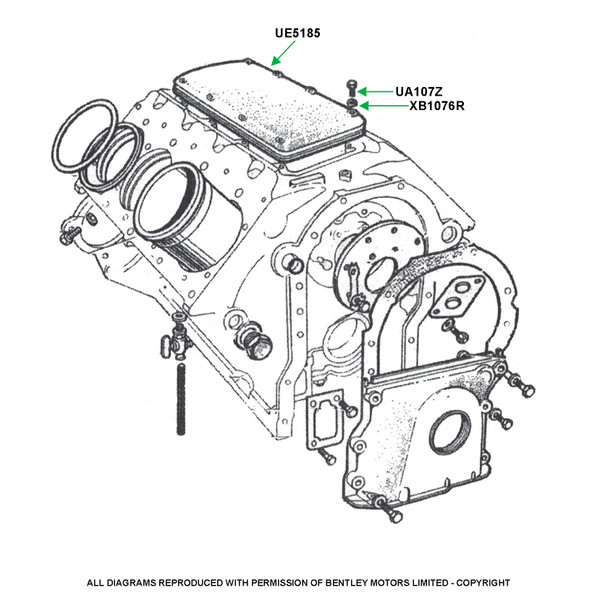 UE5185
UA107Z
XB1076R

ALL DIAGRAMS REPRODUCED WITH PERMISSION OF BENTLEY MOTORS LIMITED - COPYRIGHT