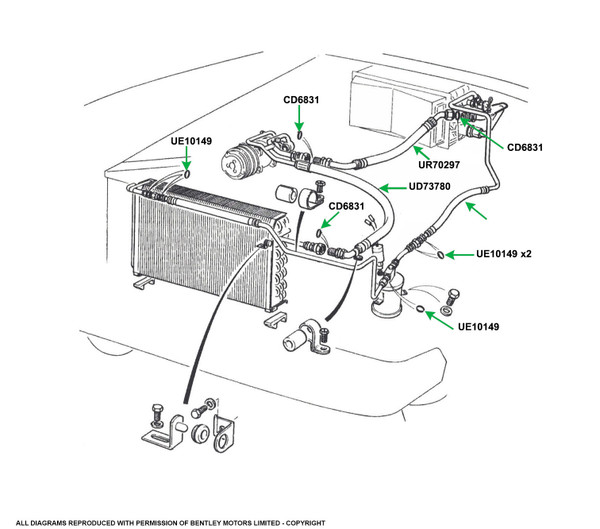 CD6831

UE10149

CD6831

UR70297

UD73780

CD6831

UE10149 x2

UE10149

ALL DIAGRAMS REPRODUCED WITH PERMISSION OF BENTLEY MOTORS LIMITED - COPYRIGHT