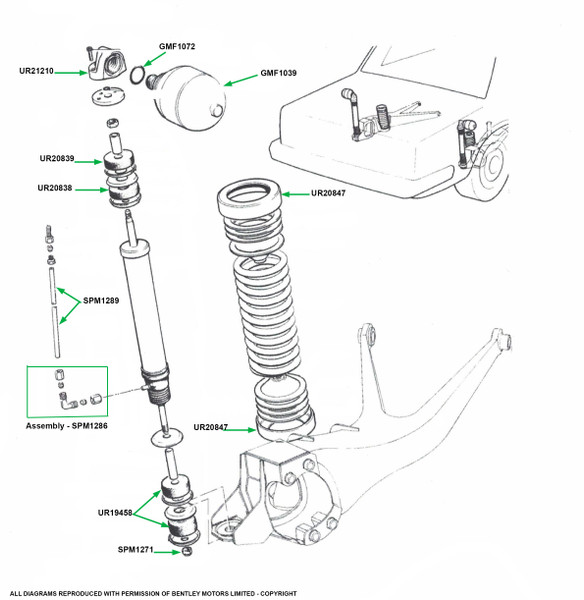 GMF1072
UR21210
GMF1039
UR20839
UR20838
UR20847
SPM1289
Assembly - SPM1286
UR20847
UR19458
SPM1271
ALL DIAGRAMS REPRODUCED WITH PERMISSION OF BENTLEY MOTORS LIMITED - COPYRIGHT