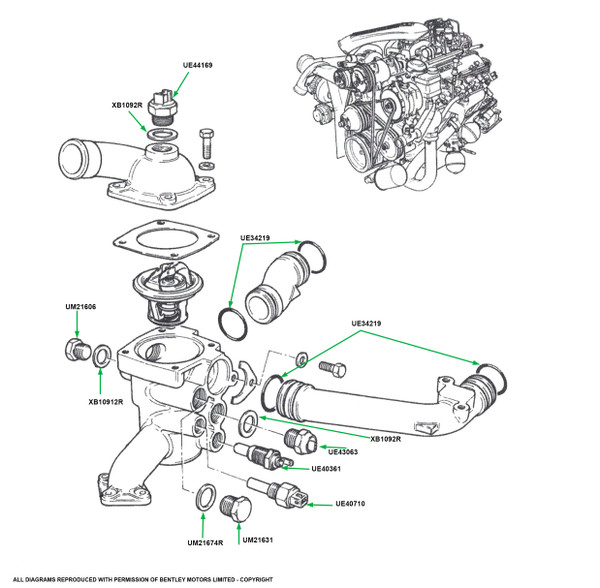 UE44169

XB1092R

UE34219

UM21606

UE34219

XB10912R

XB1092R

UE43063

UE40361

UE40710

UM21674R

UM21631

ALL DIAGRAMS REPRODUCED WITH PERMISSION OF BENTLEY MOTORS LIMITED - COPYRIGHT