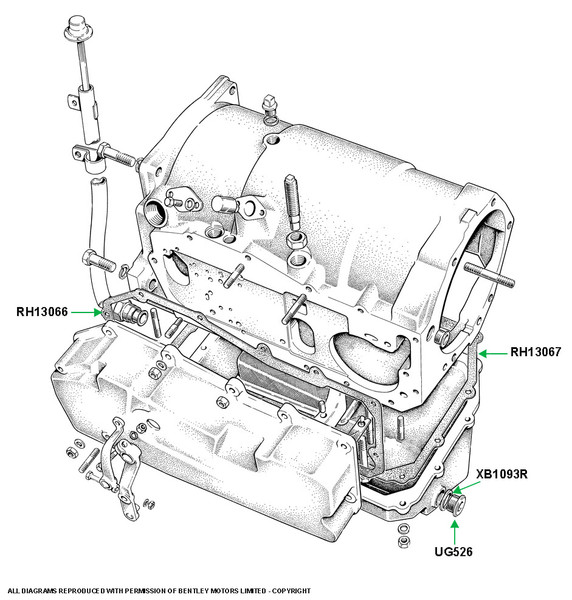 RH13066

RH13067

XB1093R

UG526

ALL DIAGRAMS REPRODUCED WITH PERMISSION OF BENTLEY MOTORS LIMITED - COPYRIGHT