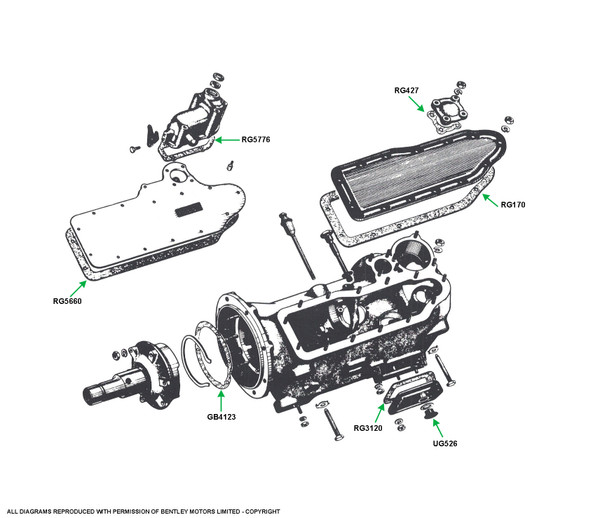 RG427

RG5776

RG170

RG5660

GB4123

RG3120

UG526

ALL DIAGRAMS REPRODUCED WITH PERMISSION OF BENTLEY MOTORS LIMITED - COPYRIGHT