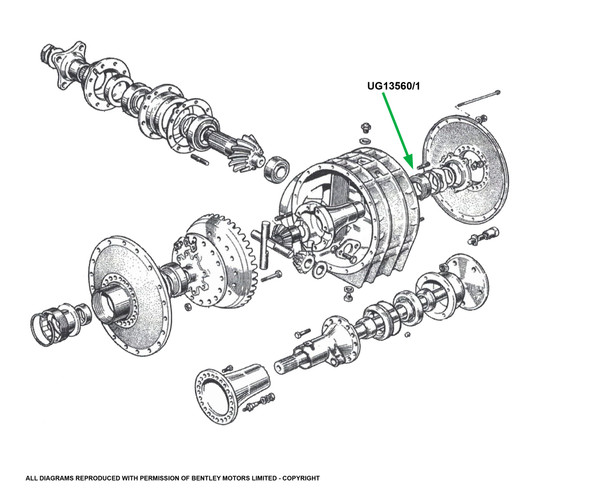 UG13560/1

ALL DIAGRAMS REPRODUCED WITH PERMISSION OF BENTLEY MOTORS LIMITED - COPYRIGHT