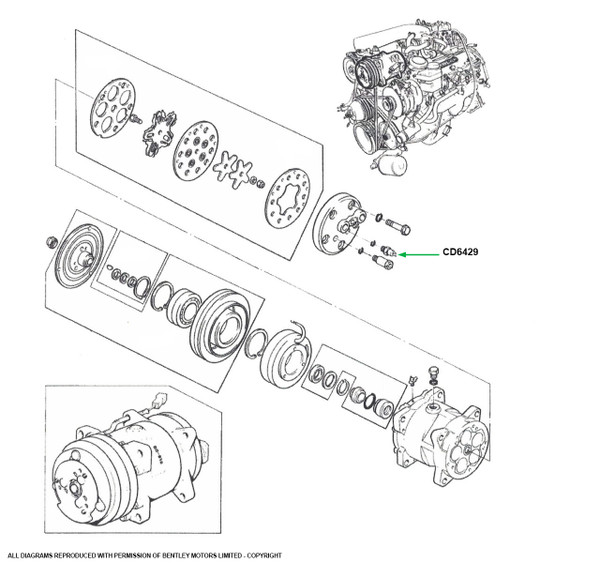 CD6429

ALL DIAGRAMS REPRODUCED WITH PERMISSION OF BENTLEY MOTORS LIMITED - COPYRIGHT