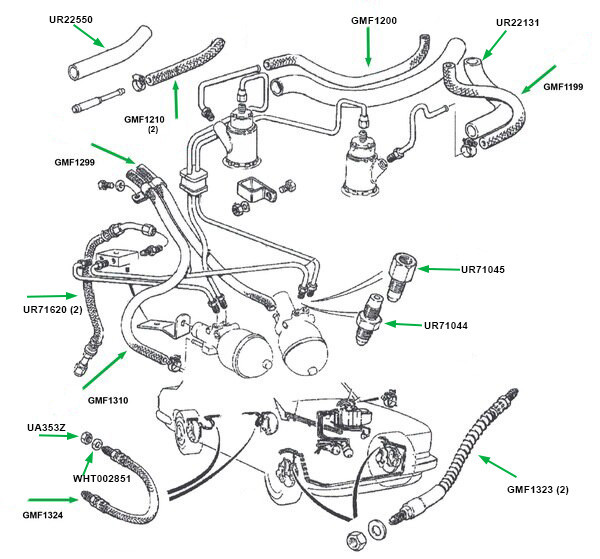 UR22550

GMF1200

UR22131

GMF1199

GMF1210
(2)

GMF1299

UR71045

UR71620 (2)

UR71044

GMF1310

UA353Z

WHT002851

GMF1324

GMF1323 (2)