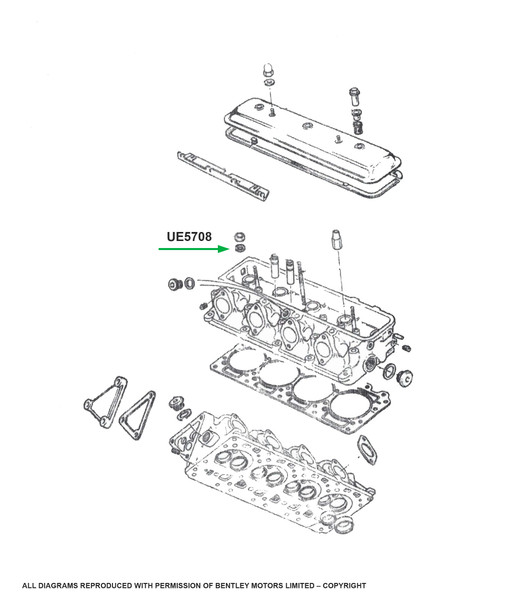 UE5708

ALL DIAGRAMS REPRODUCED WITH PERMISSION OF BENTLEY MOTORS LIMITED – COPYRIGHT