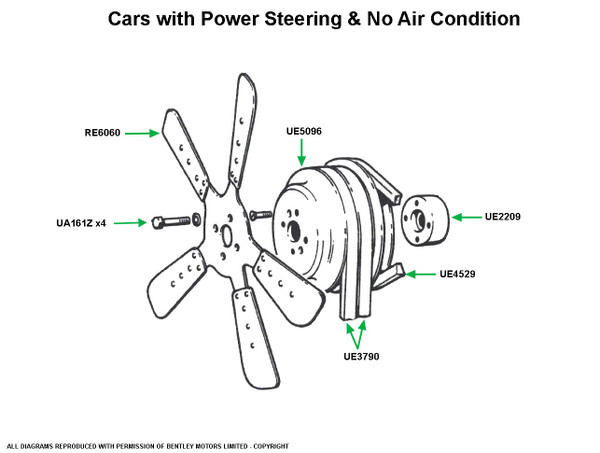 Cars with Power Steering & No Air Condition

RE6060

UE5096

UA161Z x4

UE2209

UE4529

UE3790

ALL DIAGRAMS REPRODUCED WITH PERMISSION OF BENTLEY MOTORS LIMITED - COPYRIGHT