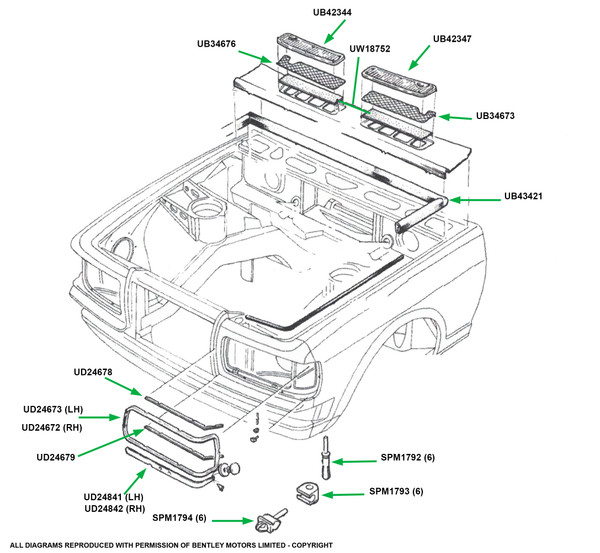 UB42344
UB34676
UW18752
UB42347
UB34673
UB43421
UD24678
UD24673 (LH)
UD24672 (RH)
UD24679
UD24841 (LH)
UD24842 (RH)
SPM1792 (6)
SPM1793 (6)
SPM1794 (6)

ALL DIAGRAMS REPRODUCED WITH PERMISSION OF BENTLEY MOTORS LIMITED - COPYRIGHT