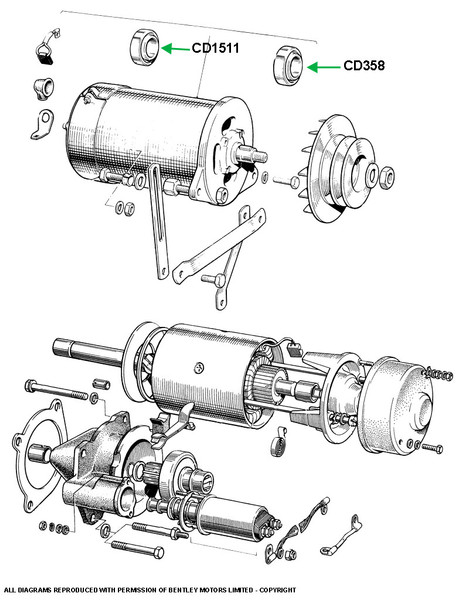 CD1511

CD358

ALL DIAGRAMS REPRODUCED WITH PERMISSION OF BENTLEY MOTORS LIMITED - COPYRIGHT