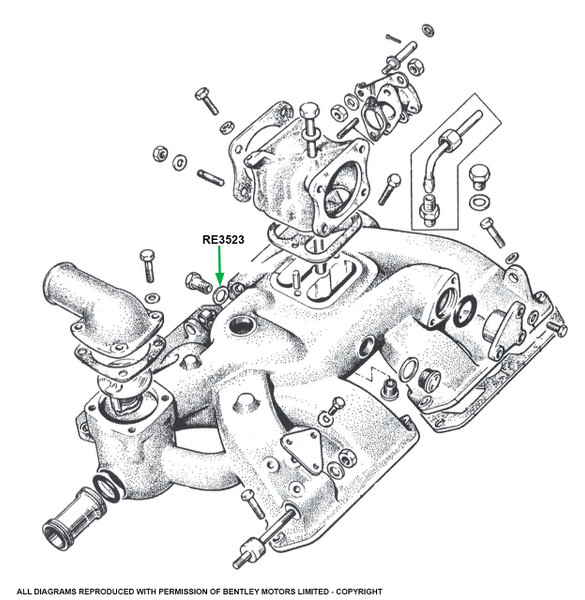 RE3523

ALL DIAGRAMS REPRODUCED WITH PERMISSION OF BENTLEY MOTORS LIMITED - COPYRIGHT