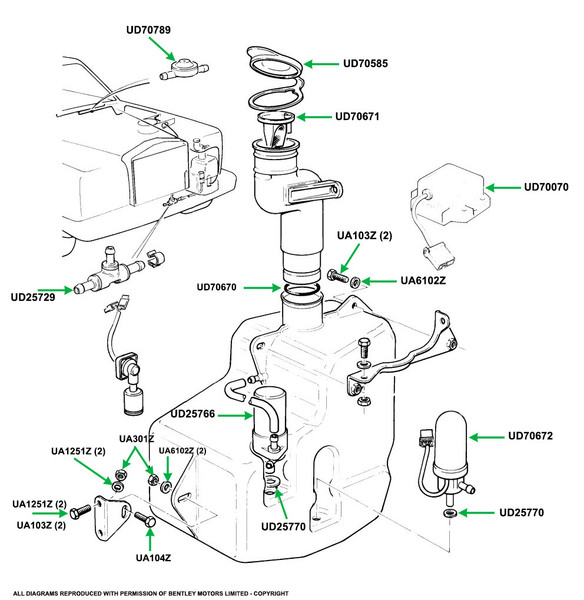 UD70789

UD70585

UD70671

UD70070

UA103Z (2)

UA6102Z

UD70670

UD25729

UD25766

UD70672

UA301Z

UA1251Z (2)

UA6102Z (2)

UA1251Z (2)

UA103Z (2)

UD25770

UD25770

UA104Z

ALL DIAGRAMS REPRODUCED WITH PERMISSION OF BENTLEY MOTORS LIMITED - COPYRIGHT