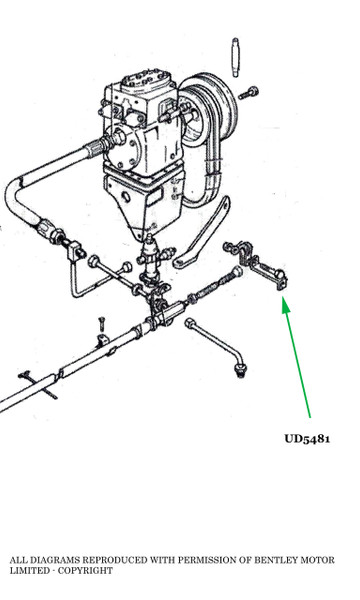 UD5481

ALL DIAGRAMS REPRODUCED WITH PERMISSION OF BENTLEY MOTOR LIMITED - COPYRIGHT