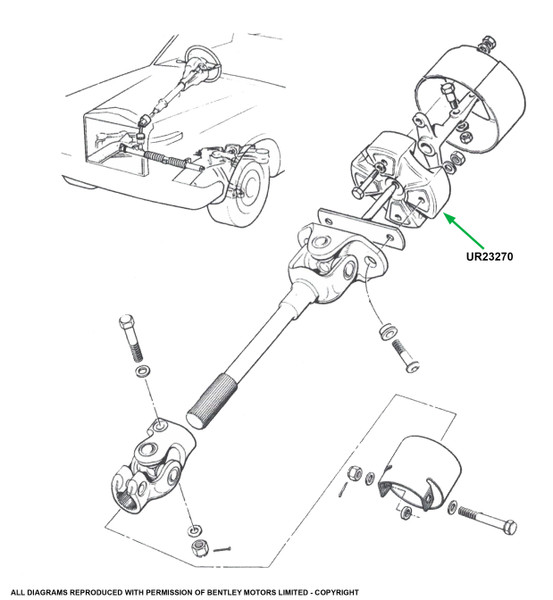 UR23270

ALL DIAGRAMS REPRODUCED WITH PERMISSION OF BENTLEY MOTORS LIMITED - COPYRIGHT