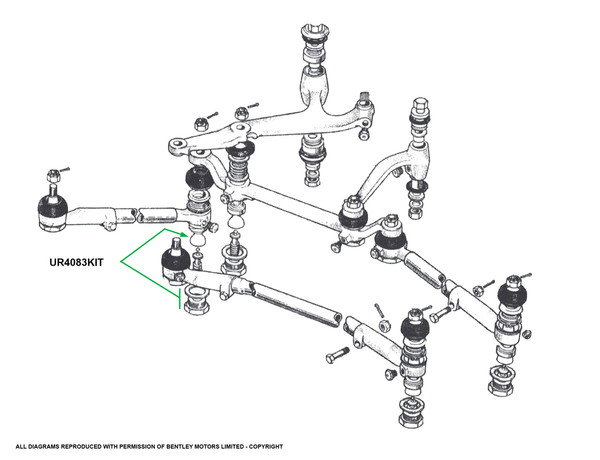 UR4083KIT

ALL DIAGRAMS REPRODUCED WITH PERMISSION OF BENTLEY MOTORS LIMITED - COPYRIGHT