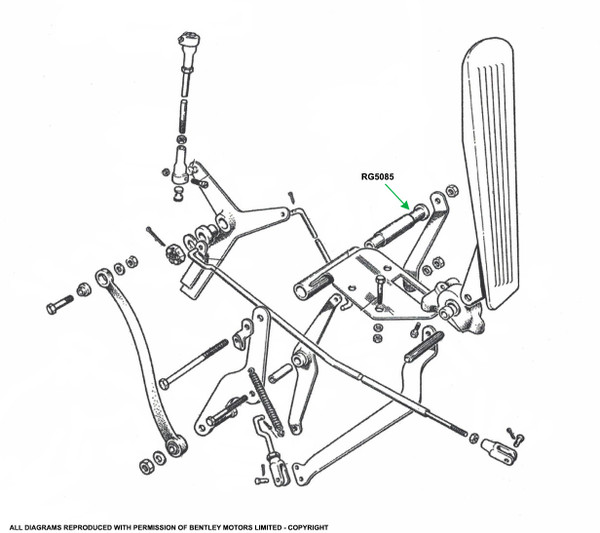 RG5085

ALL DIAGRAMS REPRODUCED WITH PERMISSION OF BENTLEY MOTORS LIMITED - COPYRIGHT