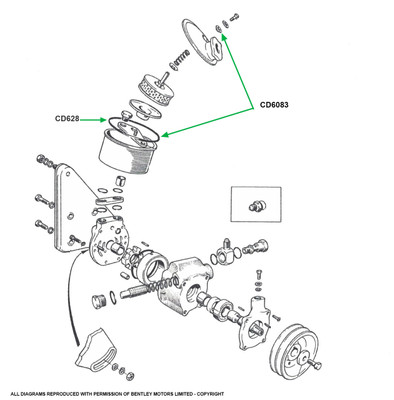 CD6083

CD628

ALL DIAGRAMS REPRODUCED WITH PERMISSION OF BENTLEY MOTORS LIMITED - COPYRIGHT