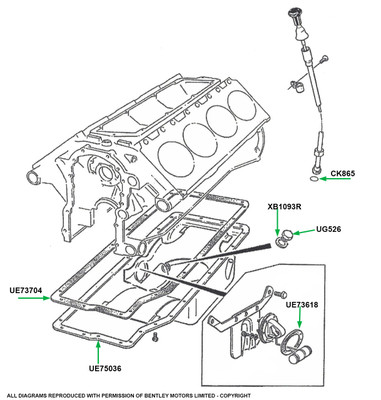 CK865

XB1093R

UG526

UE73704

UE73618

UE75036

ALL DIAGRAMS REPRODUCED WITH PERMISSION OF BENTLEY MOTORS LIMITED - COPYRIGHT