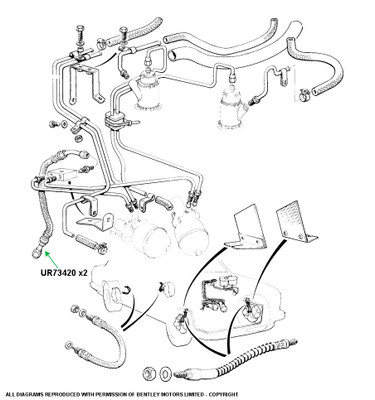 UR73420 x2

ALL DIAGRAMS REPRODUCED WITH PERMISSION OF BENTLEY MOTORS LIMITED - COPYRIGHT