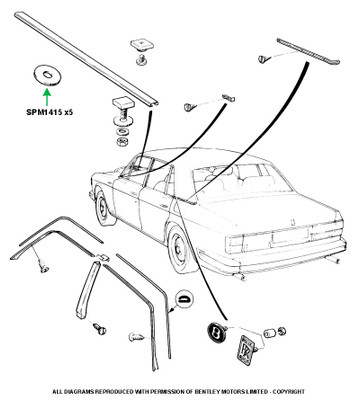 SPM1415 x5

B

RR

ALL DIAGRAMS REPRODUCED WITH PERMISSION OF BENTLEY MOTORS LIMITED - COPYRIGHT