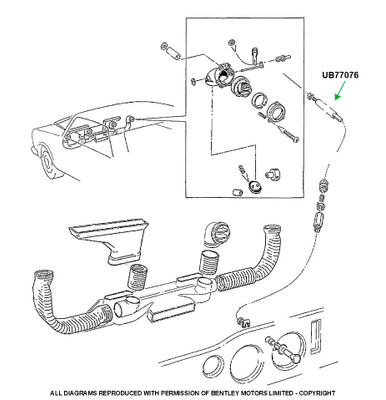 UB77076

ALL DIAGRAMS REPRODUCED WITH PERMISSION OF BENTLEY MOTORS LIMITED - COPYRIGHT