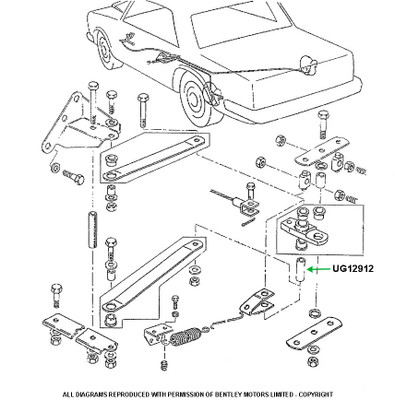 UG12912

ALL DIAGRAMS REPRODUCED WITH PERMISSION OF BENTLEY MOTORS LIMITED - COPYRIGHT